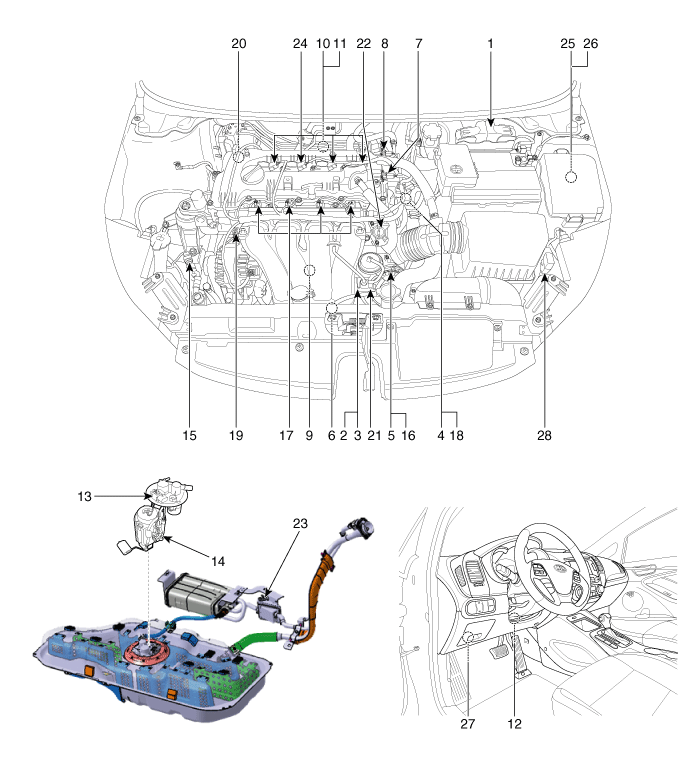 20
24
10 11
22
8
7
1
25 26
15
19
17
9
6
2
3
21
5
16
4
18
28
13
14
23
27
12